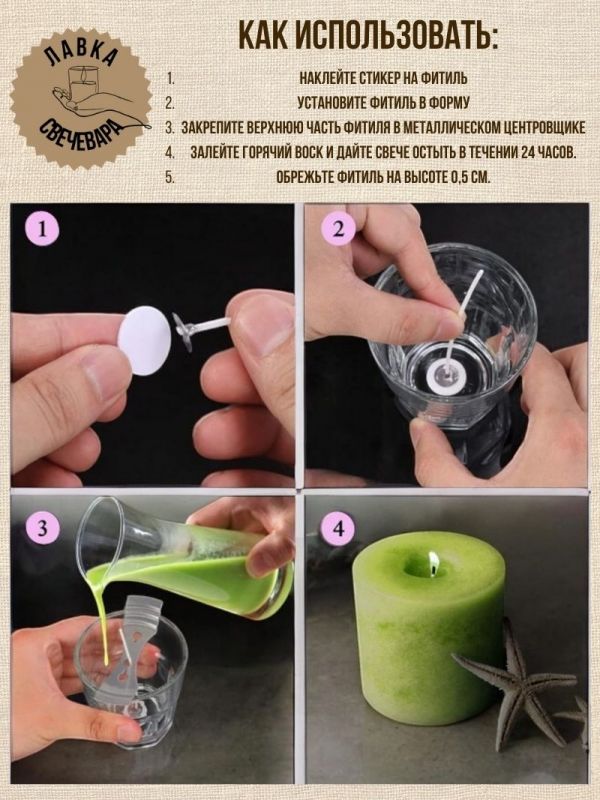 ЛАВКА
СВЕЧЕВАРА

КАК ИСПОЛЬЗОВАТЬ:

1. НАКЛЕЙТЕ СТИКЕР НА ФИТИЛЬ
2. УСТАНОВИТЕ ФИТИЛЬ В ФОРМУ
3. ЗАКРЕПИТЕ ВЕРХНЮЮ ЧАСТЬ ФИТИЛЯ В МЕТАЛЛИЧЕСКОМ ЦЕНТРОВЩИКЕ
4. ЗАЛЕЙТЕ ГОРЯЧИЙ ВОСК И ДАЙТЕ СВЕЧЕ ОСТЫТЬ В ТЕЧЕНИИ 24 ЧАСОВ.
5. ОБРЕЖЬТЕ ФИТИЛЬ НА ВЫСОТЕ 0,5 СМ.

1

2

3

4